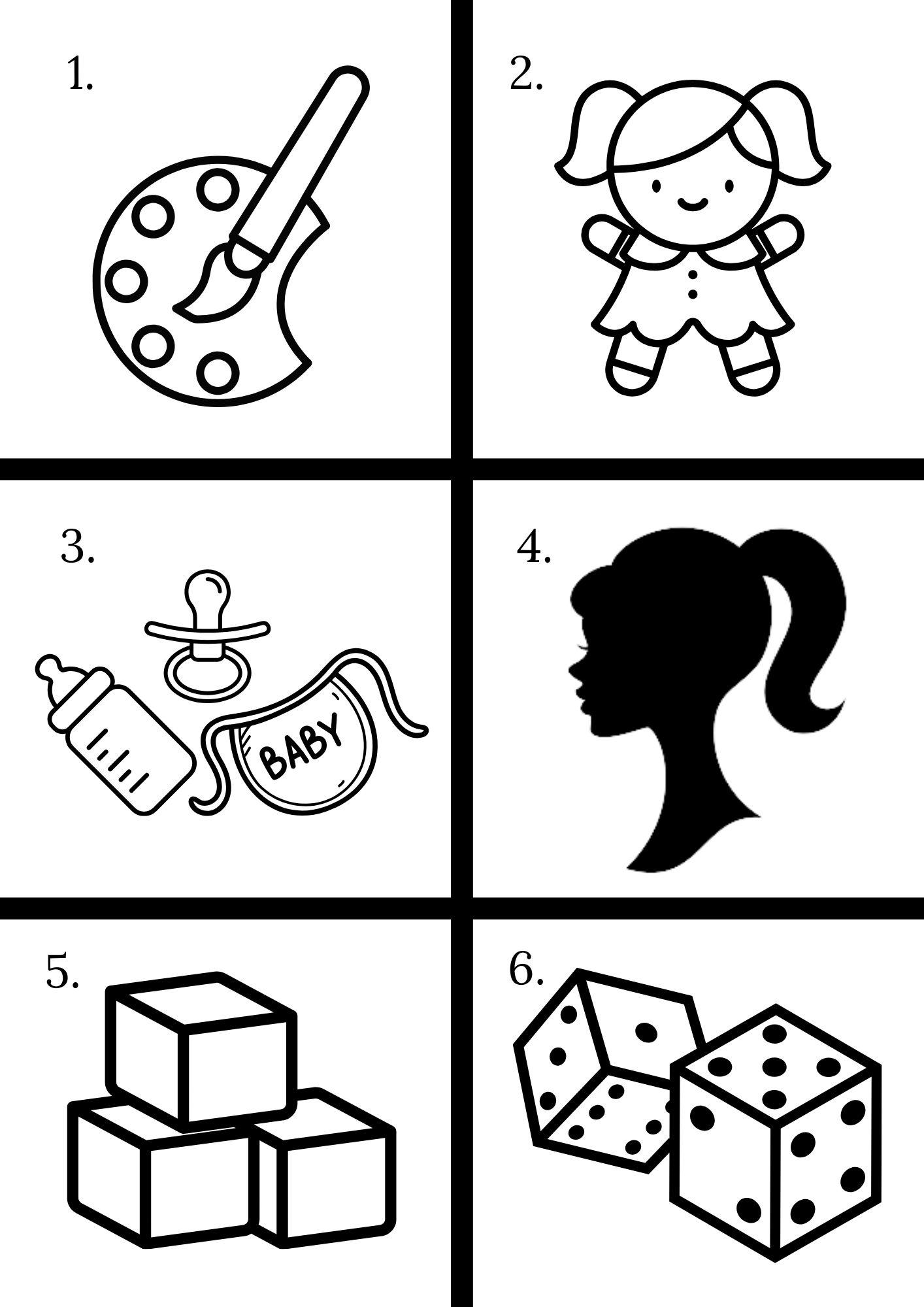 1.

2.

3.

BABY

4.

5.

6.